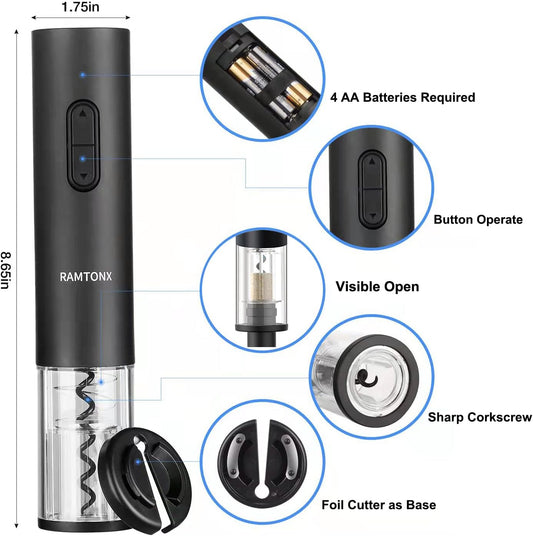 1.75in

8.65in

RAMTONX

4 AA Batteries Required

Button Operate

Visible Open

Sharp Corkscrew

Foil Cutter as Base